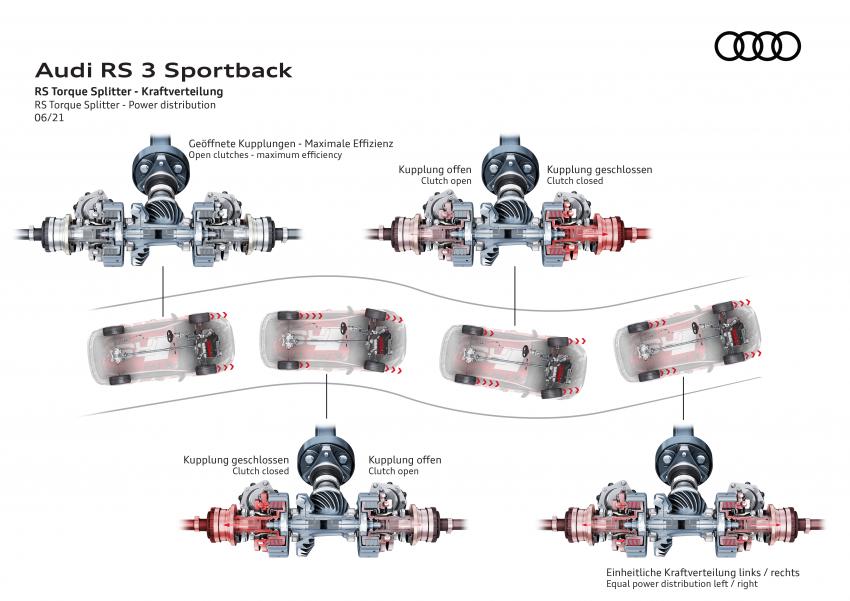 Audi RS 3 Sportback
RS Torque Splitter - Kraftverteilung
RS Torque Splitter - Power distribution
06/21

Geöffnete Kupplungen - Maximale Effizienz
Open clutches - maximum efficiency

Kupplung offen
Clutch open

Kupplung geschlossen
Clutch closed

Kupplung geschlossen
Clutch closed

Kupplung offen
Clutch open

Einheitliche Kraftverteilung links / rechts
Equal power distribution left / right